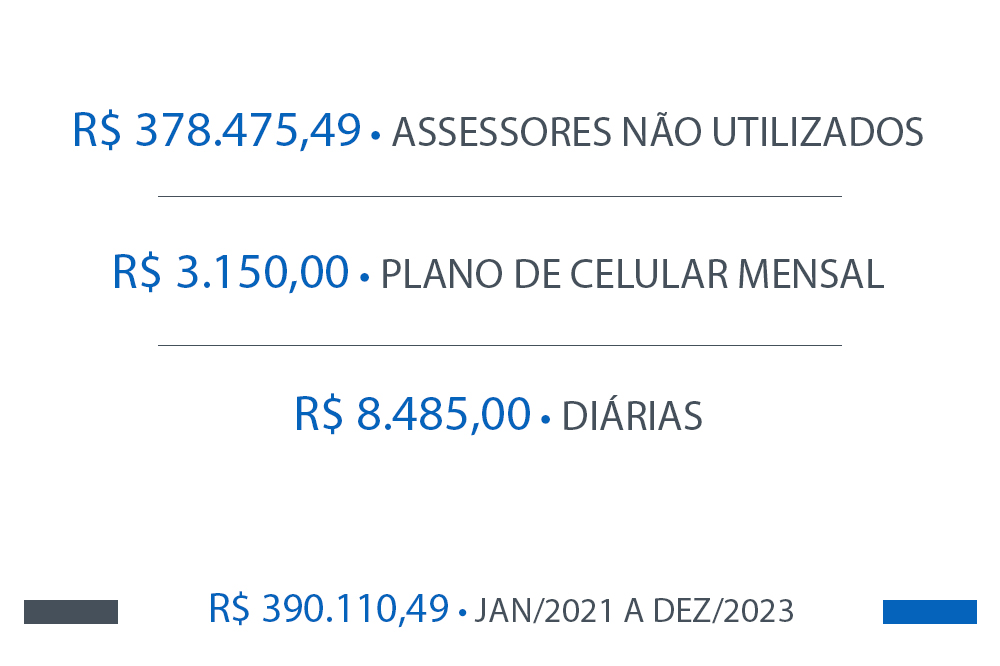 R$ 378.475,49 • ASSESSORES NÃO UTILIZADOS

R$ 3.150,00 • PLANO DE CELULAR MENSAL

R$ 8.485,00 • DIÁRIAS

R$ 390.110,49 • JAN/2021 A DEZ/2023